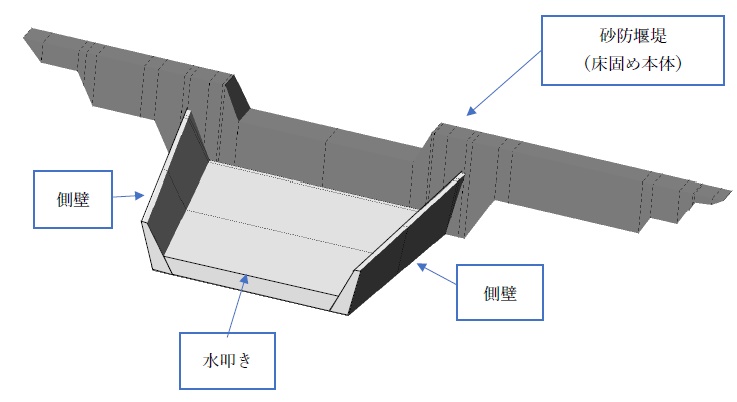 砂防堰堤
（床固め本体）

側壁

側壁

水叩き